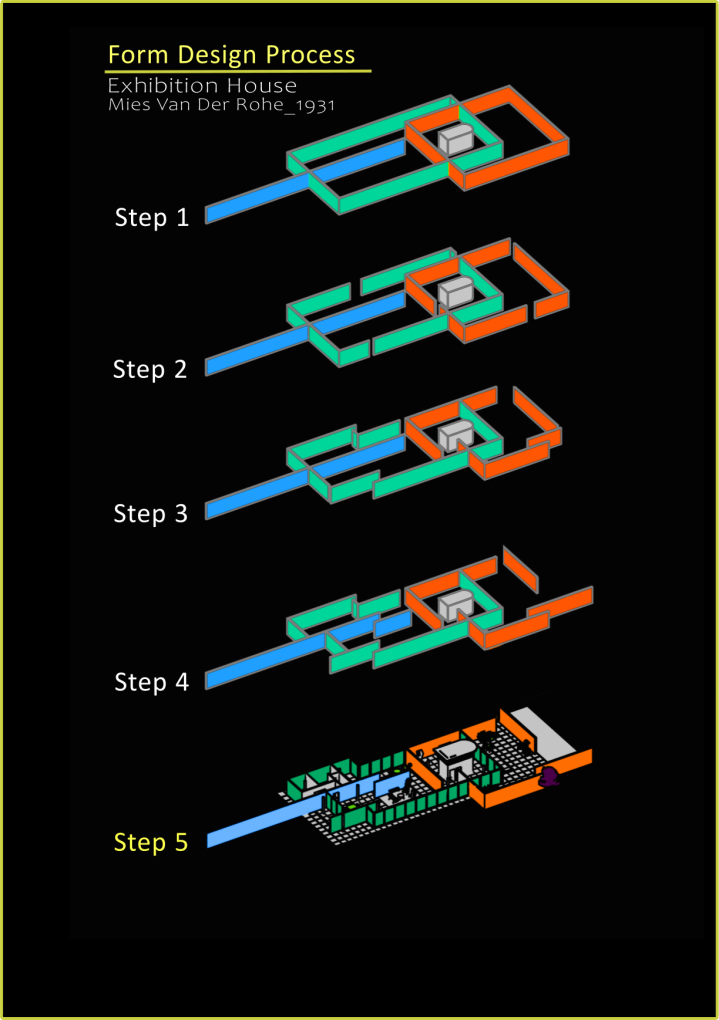 Form Design Process

Exhibition House
Mies Van Der Rohe_1931

Step 1

Step 2

Step 3

Step 4

Step 5