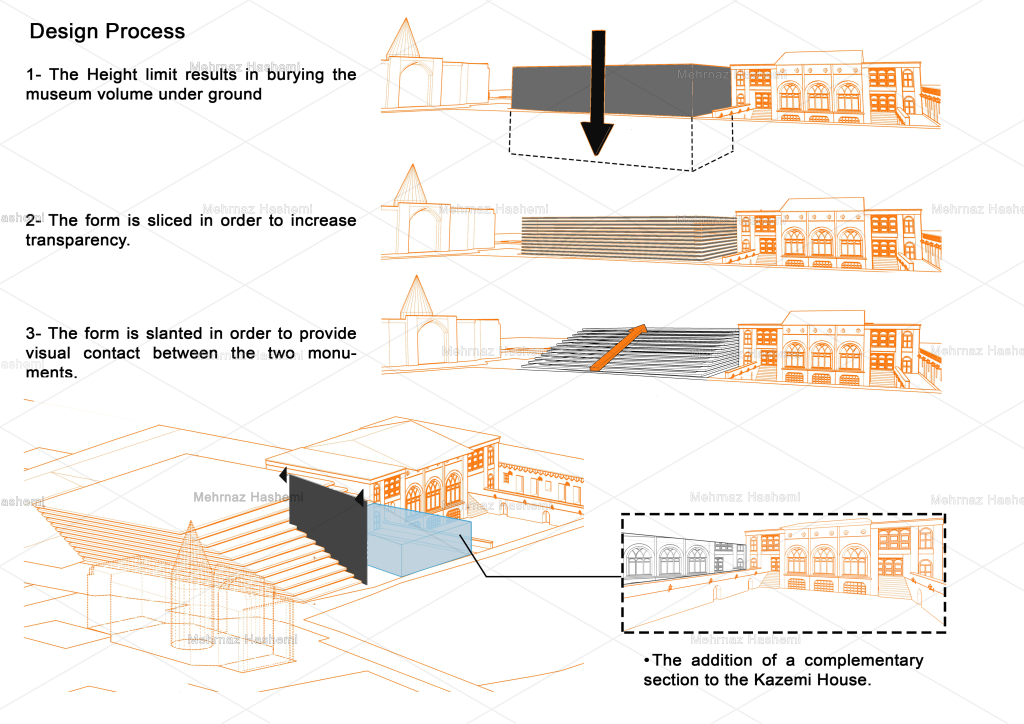 Design Process

1- The Height limit results in burying the museum volume under ground

2- The form is sliced in order to increase transparency.

3- The form is slanted in order to provide visual contact between the two monuments.

•The addition of a complementary section to the Kazemi House.

Mehrnaz Hashemi