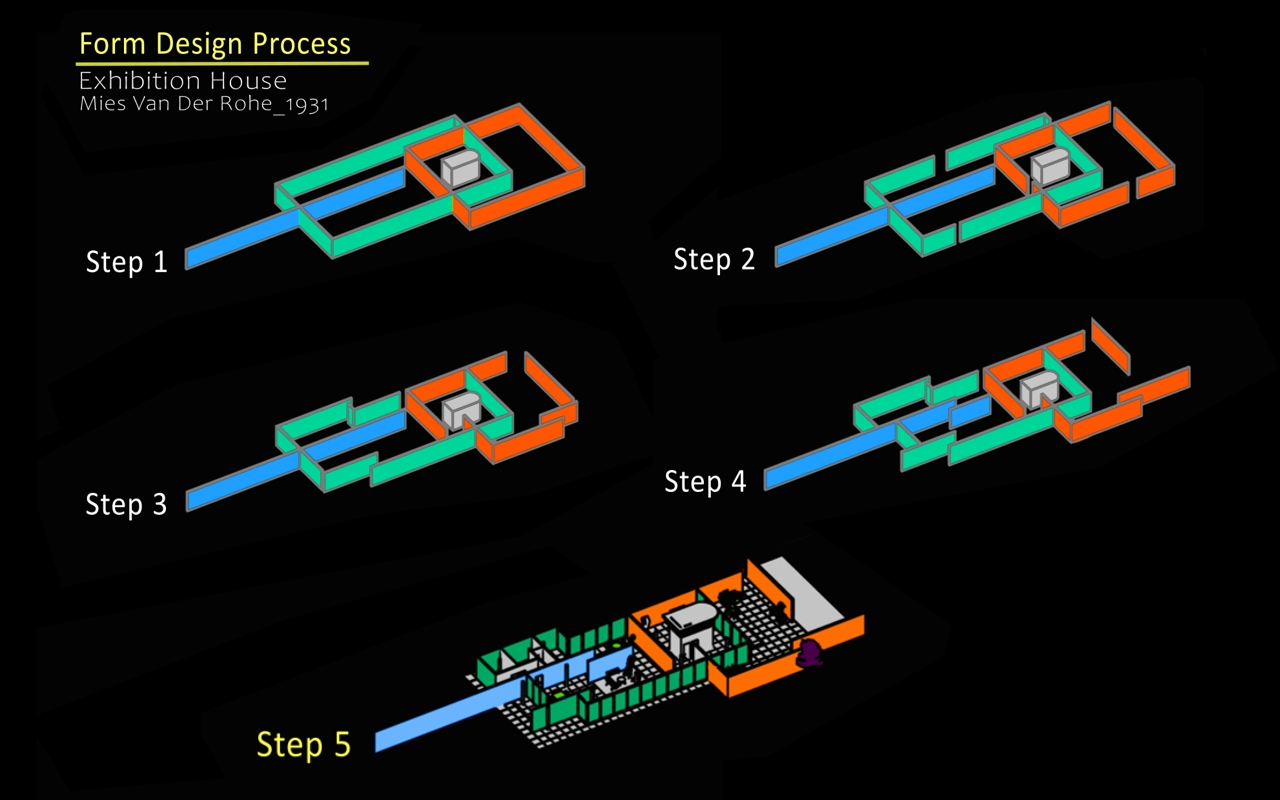 Form Design Process
Exhibition House
Mies Van Der Rohe_1931

Step 1

Step 2

Step 3

Step 4

Step 5